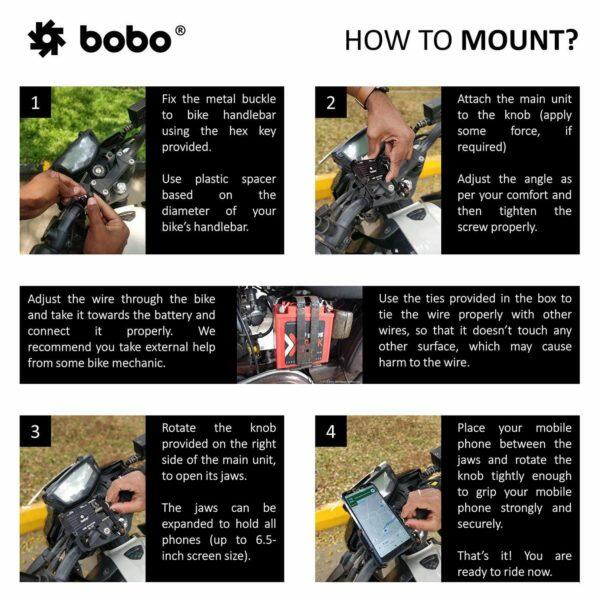 bobo®

HOW TO MOUNT?

1

Fix the metal buckle to bike handlebar using the hex key provided.

Use plastic spacer based on the diameter of your bike's handlebar.

2

Attach the main unit to the knob (apply some force, if required)

Adjust the angle as per your comfort and then tighten the screw properly.

Adjust the wire through the bike and take it towards the battery and connect it properly. We recommend you take external help from some bike mechanic.

Use the ties provided in the box to tie the wire properly with other wires, so that it doesn't touch any other surface, which may cause harm to the wire.

3

Rotate the knob provided on the right side of the main unit, to open its jaws.

The jaws can be expanded to hold all phones (up to 6.5-inch screen size).

4

Place your mobile phone between the jaws and rotate the knob tightly enough to grip your mobile phone strongly and securely.

That's it! You are ready to ride now.