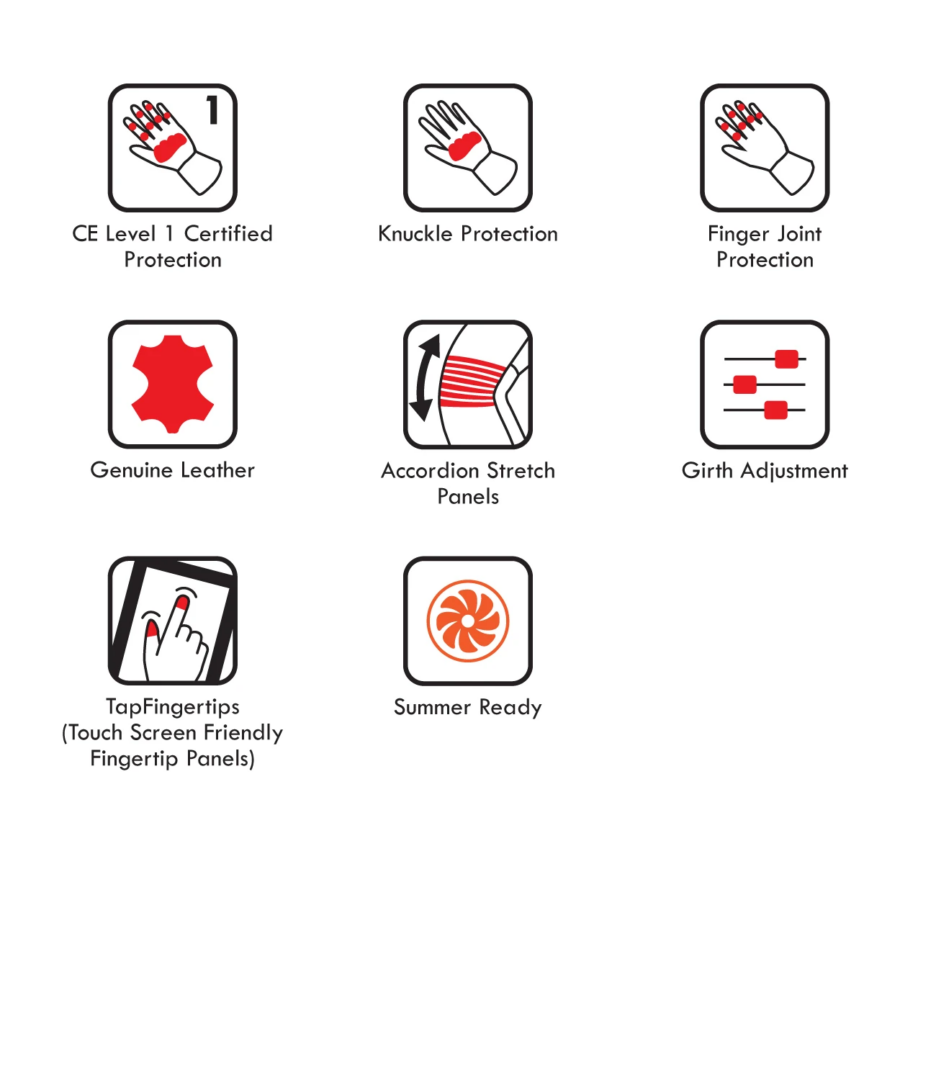 1

CE Level 1 Certified Protection

Knuckle Protection

Finger Joint Protection

Genuine Leather

Accordion Stretch Panels

Girth Adjustment

TapFingertips (Touch Screen Friendly Fingertip Panels)

Summer Ready