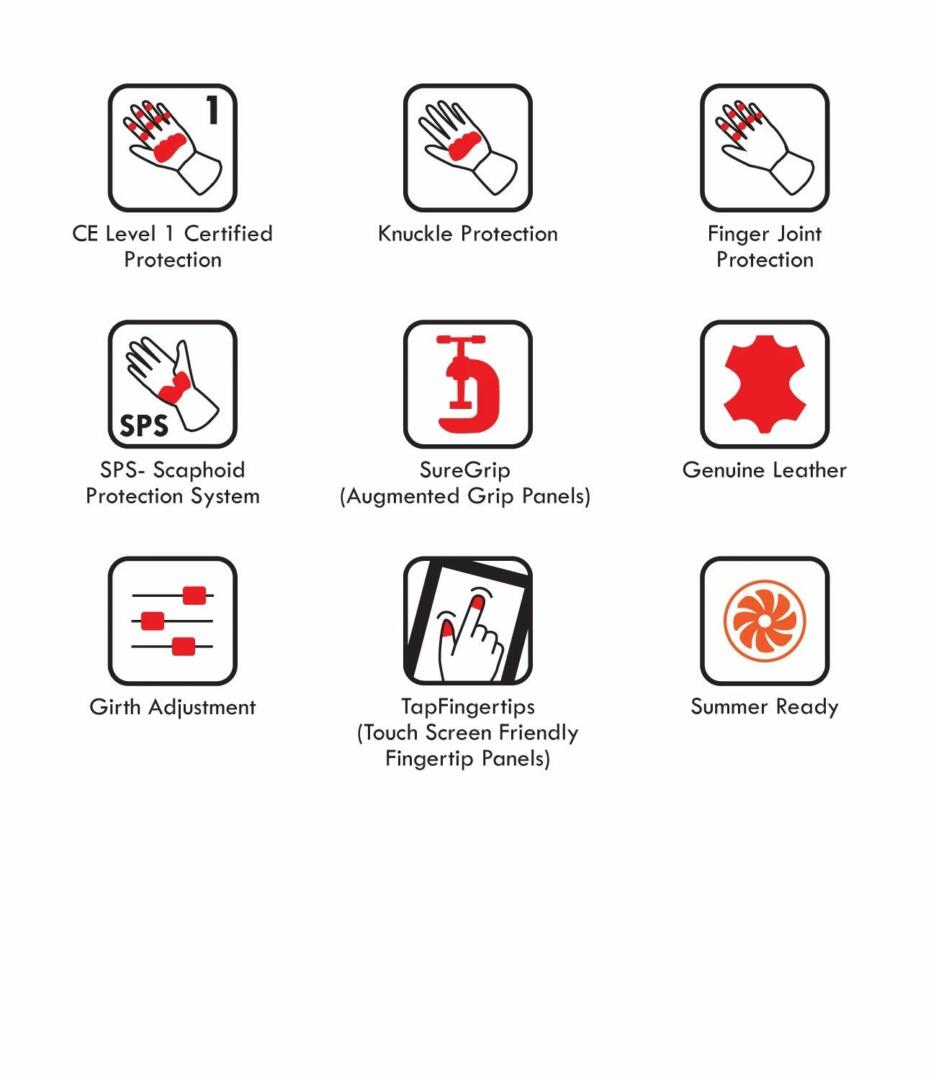 1
CE Level 1 Certified Protection

Knuckle Protection

Finger Joint Protection

SPS
SPS- Scaphoid Protection System

SureGrip (Augmented Grip Panels)

Genuine Leather

Girth Adjustment

TapFingertips (Touch Screen Friendly Fingertip Panels)

Summer Ready