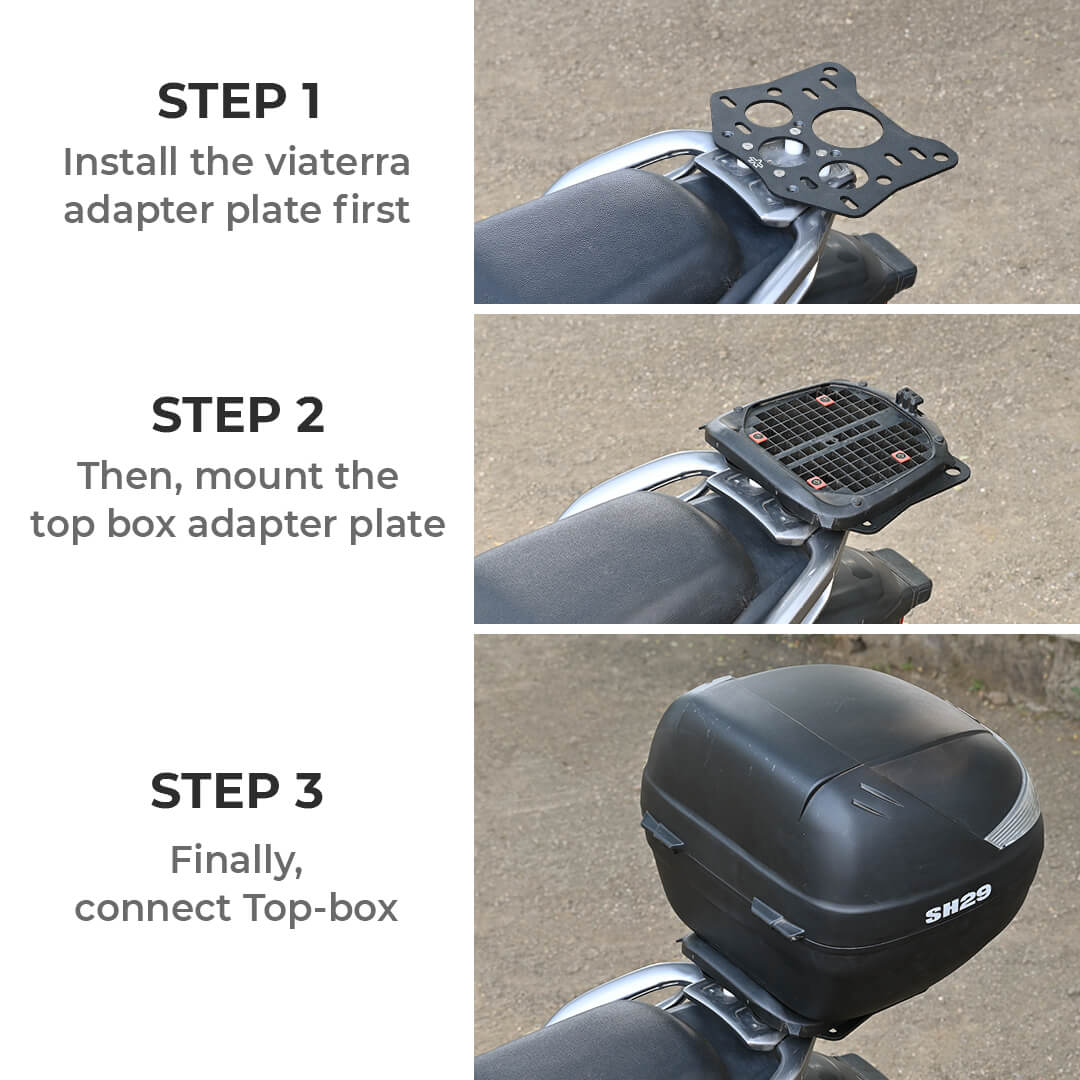 STEP 1
Install the viaterra adapter plate first

STEP 2
Then, mount the top box adapter plate

STEP 3
Finally, connect Top-box

SH29